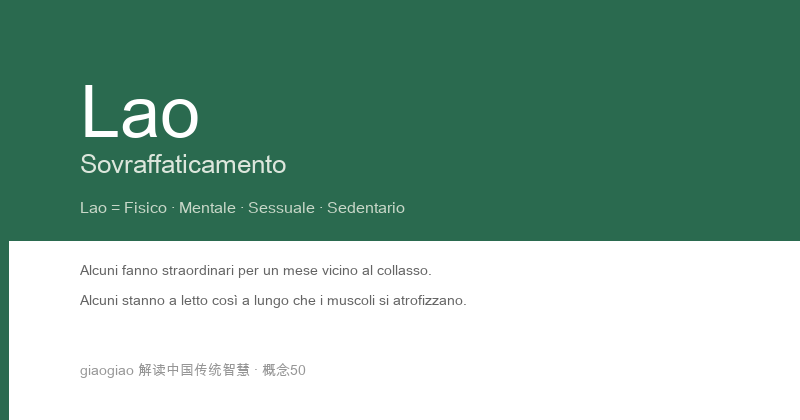 Lao
Sovraffaticamento

Lao = Fisico · Mentale · Sessuale · Sedentario

Alcuni fanno straordinari per un mese vicino al collasso.

Alcuni stanno a letto così a lungo che i muscoli si atrofizzano.

giaogiao 解读中国传统智慧 · 概念50