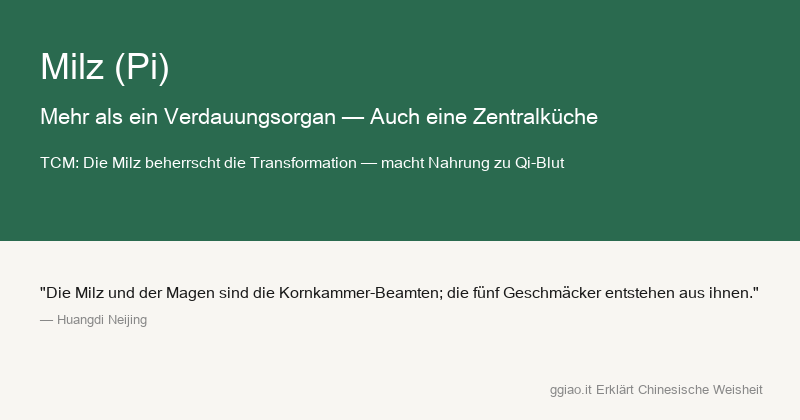 Milz (Pi)

Mehr als ein Verdauungsorgan — Auch eine Zentralküche

TCM: Die Milz beherrscht die Transformation — macht Nahrung zu Qi-Blut

"Die Milz und der Magen sind die Kornkammer-Beamten; die fünf Geschmäcker entstehen aus ihnen."

— Huangdi Neijing

ggiao.it Erklärt Chinesische Weisheit