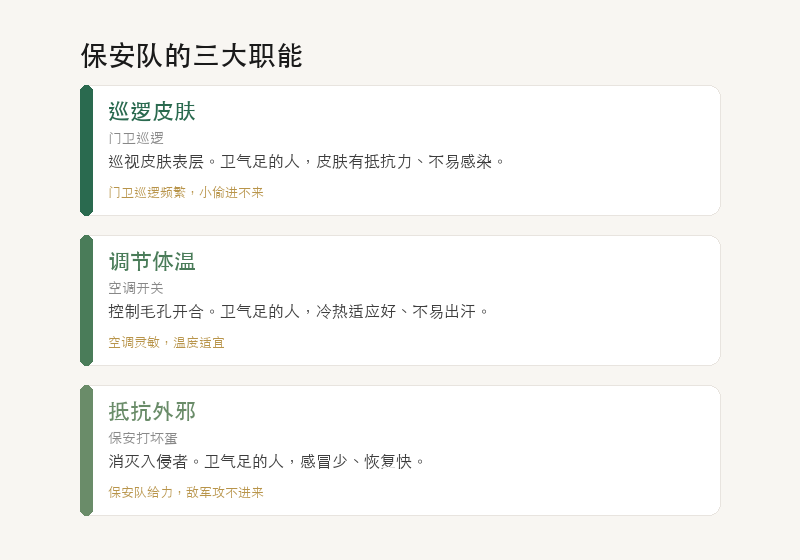 保安队的三大职能

巡逻皮肤
门卫巡逻
巡视皮肤表层。卫气足的人，皮肤有抵抗力、不易感染。
门卫巡逻频繁，小偷进不来

调节体温
空调开关
控制毛孔开合。卫气足的人，冷热适应好、不易出汗。
空调灵敏，温度适宜

抵抗外邪
保安打坏蛋
消灭入侵者。卫气足的人，感冒少、恢复快。
保安队给力，敌军攻不进来