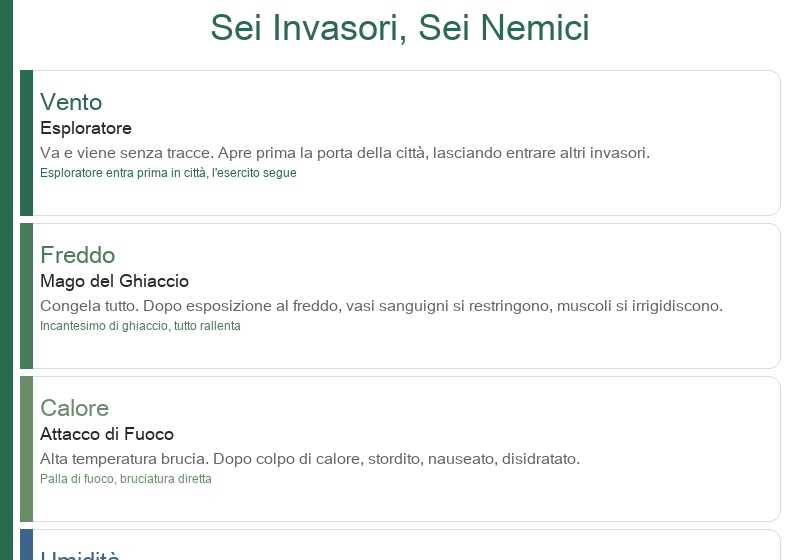 Sei Invasori, Sei Nemici

Vento
Esploratore
Va e viene senza tracce. Apre prima la porta della città, lasciando entrare altri invasori.
Esploratore entra prima in città, l'esercito segue

Freddo
Mago del Ghiaccio
Congela tutto. Dopo esposizione al freddo, vasi sanguigni si restringono, muscoli si irrigidiscono.
Incantesimo di ghiaccio, tutto rallenta

Calore
Attacco di Fuoco
Alta temperatura brucia. Dopo colpo di calore, stordito, nauseato, disidratato.
Palla di fuoco, bruciatura diretta

Umidità